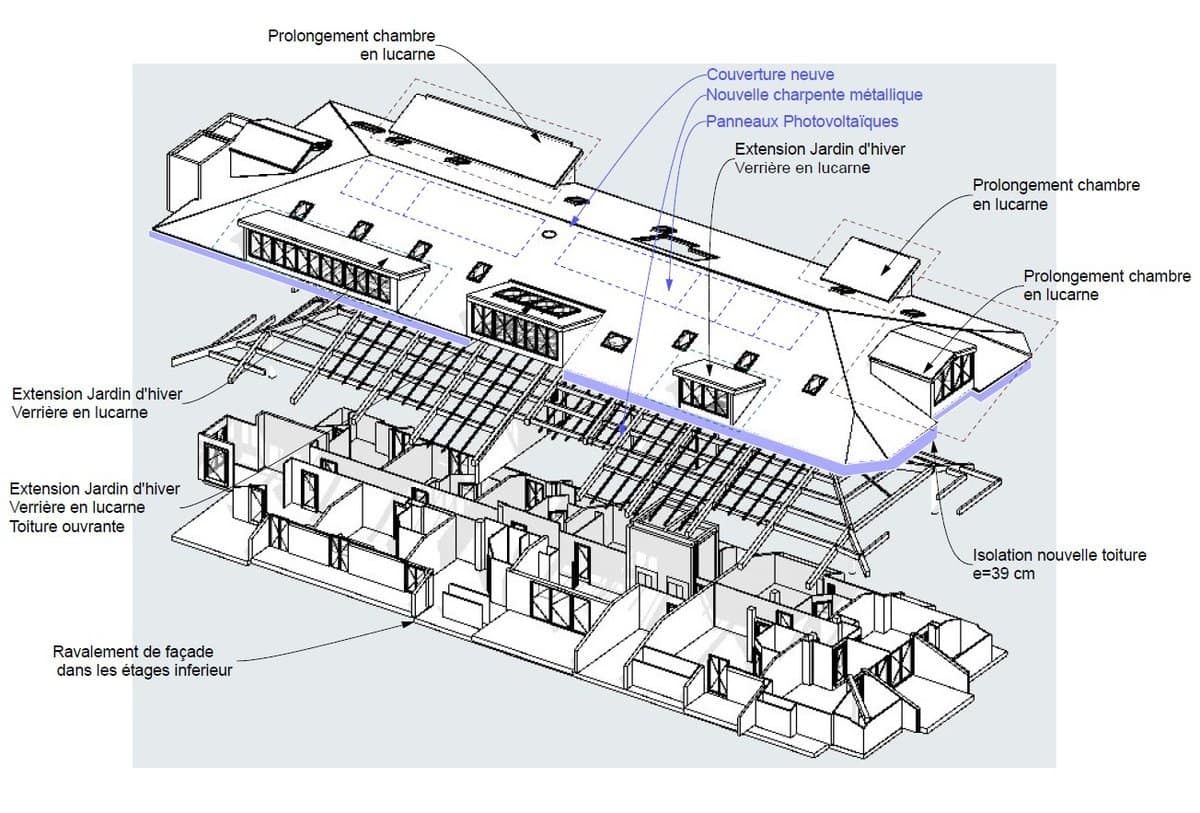 Prolongement chambre
en lucarne

Couverture neuve
Nouvelle charpente métallique
Panneaux Photovoltaïques

Extension Jardin d'hiver
Verrière en lucarne

Prolongement chambre
en lucarne

Prolongement chambre
en lucarne

Extension Jardin d'hiver
Verrière en lucarne

Extension Jardin d'hiver
Verrière en lucarne
Toiture ouvrante

Isolation nouvelle toiture
e=39 cm

Ravalement de façade
dans les étages inferieur